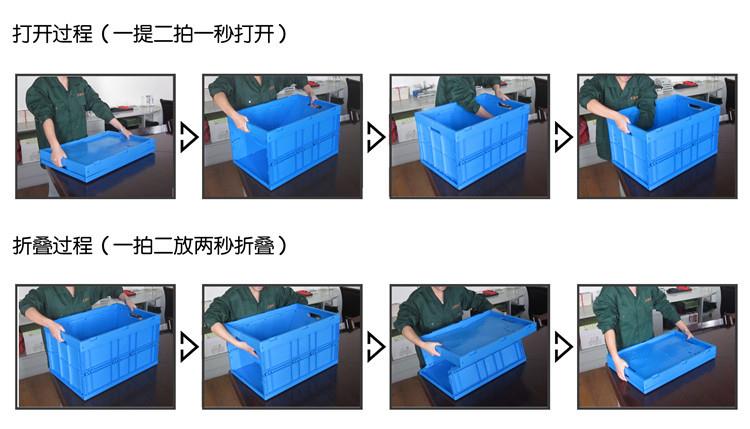 打开过程（一提二拍一秒打开）

折叠过程（一拍二放两秒折叠）